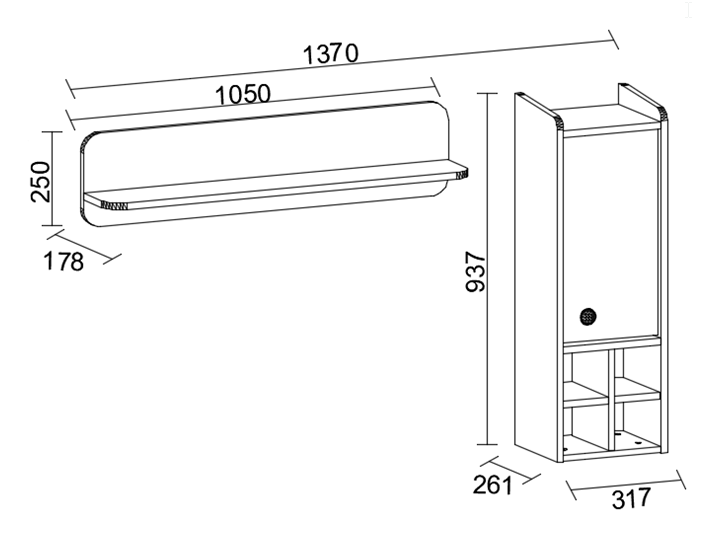 1370
1050
250
178
937
261
317