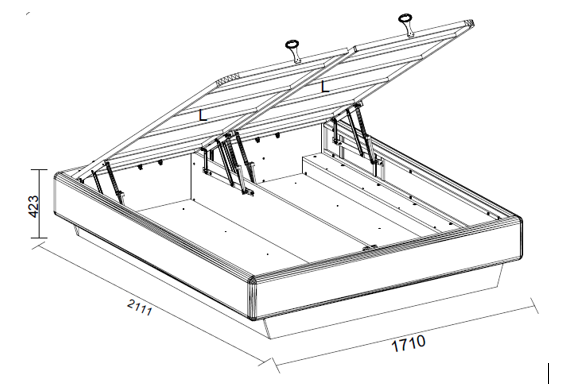 L

L

423

2111

1710