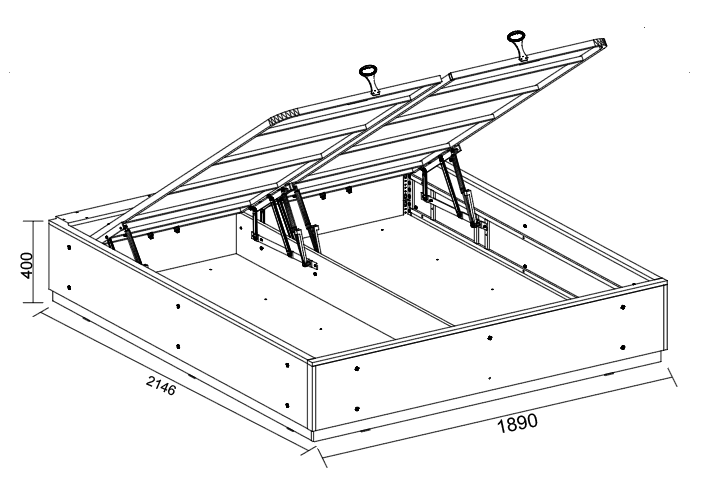 400
2146
1890