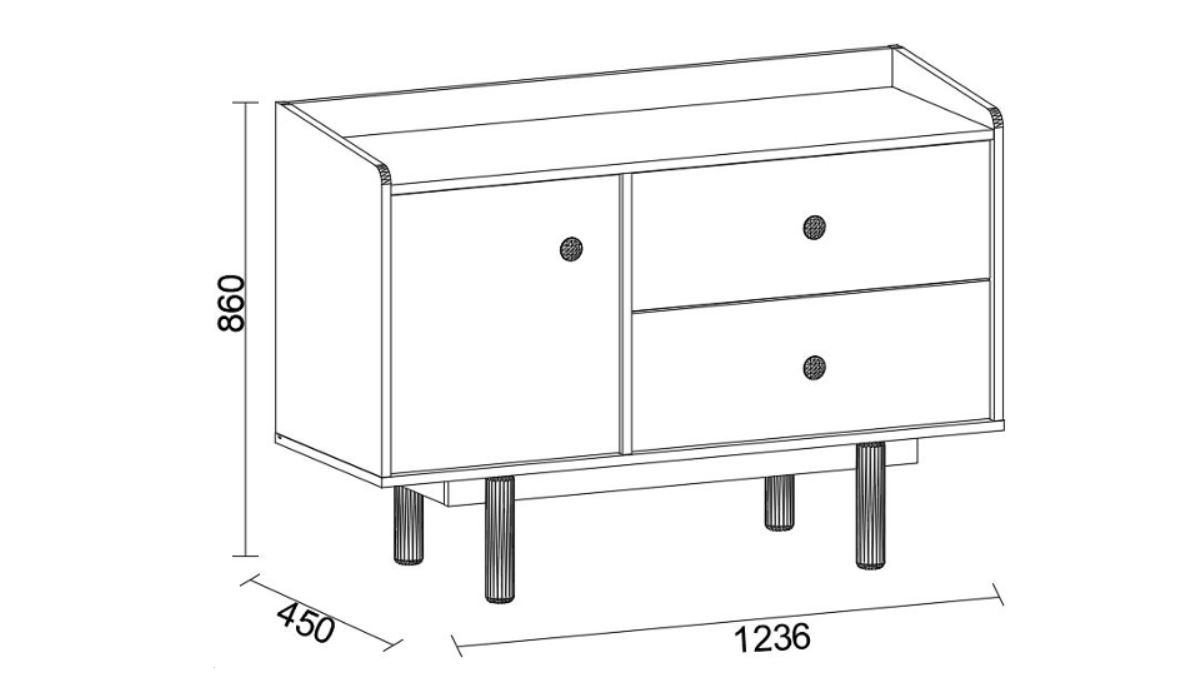 860
450
1236